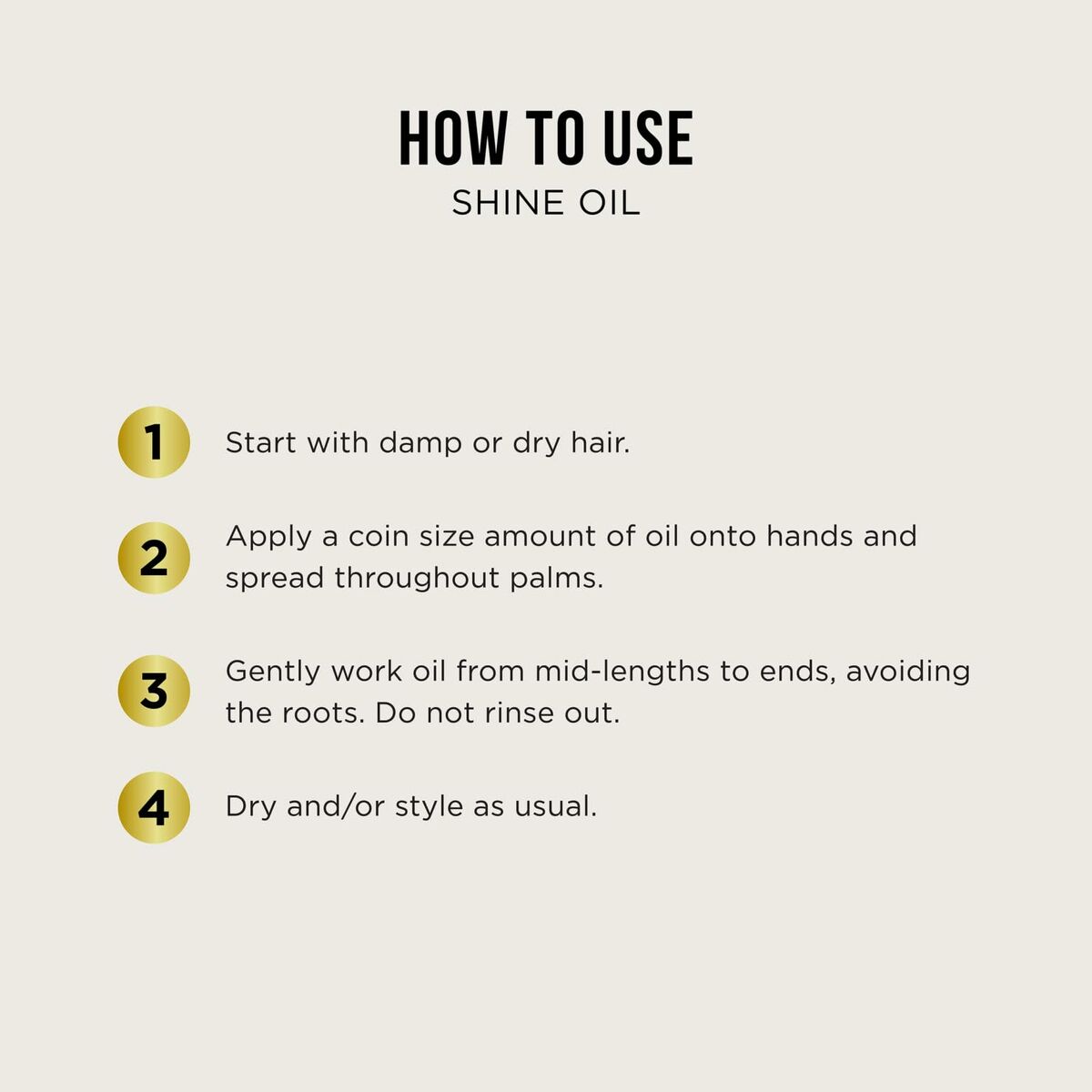 HOW TO USE
SHINE OIL

1 Start with damp or dry hair.

2 Apply a coin size amount of oil onto hands and spread throughout palms.

3 Gently work oil from mid-lengths to ends, avoiding the roots. Do not rinse out.

4 Dry and/or style as usual.