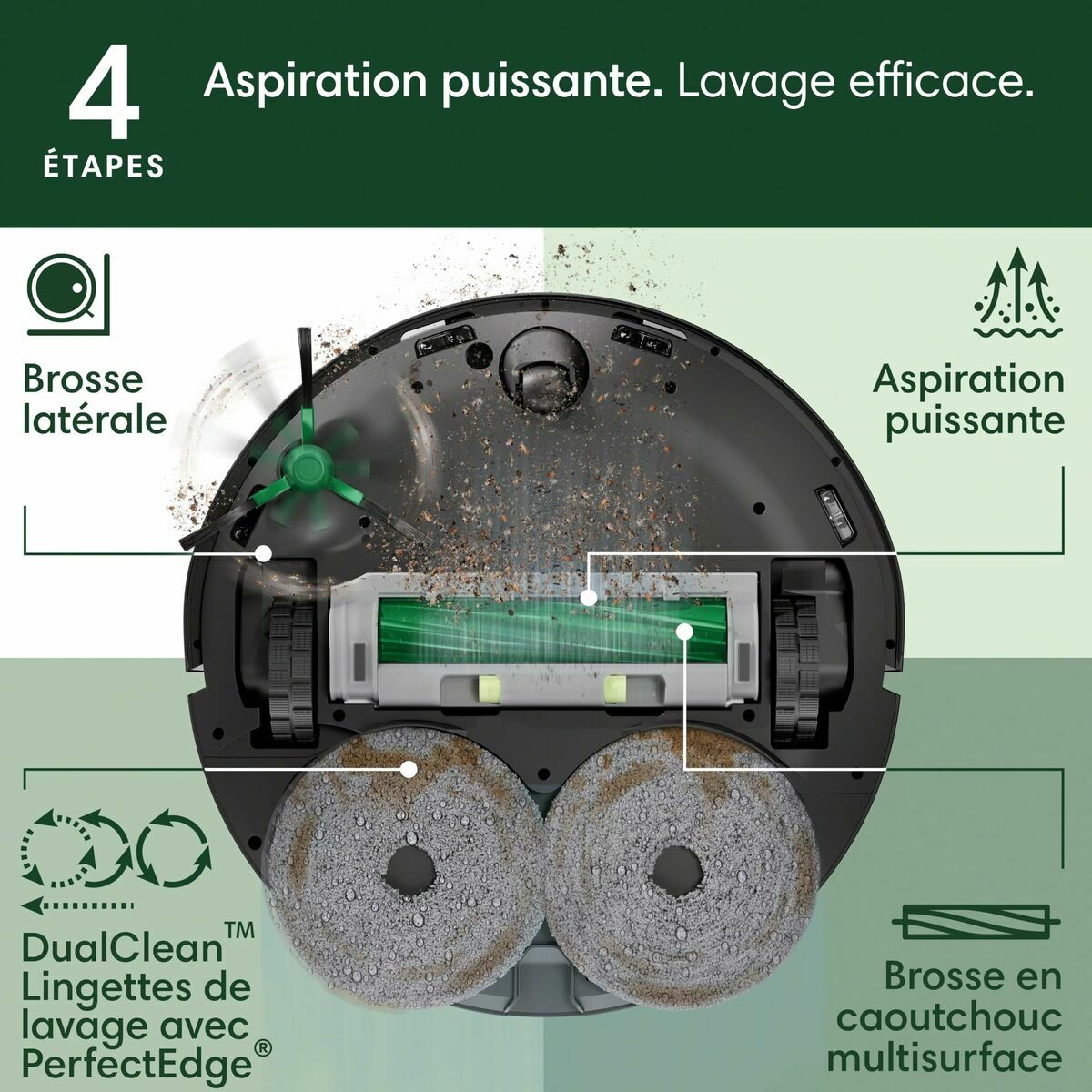 4
ÉTAPES

Aspiration puissante. Lavage efficace.

Brosse latérale

Aspiration puissante

DualClean™ Lingettes de lavage avec PerfectEdge®

Brosse en caoutchouc multisurface